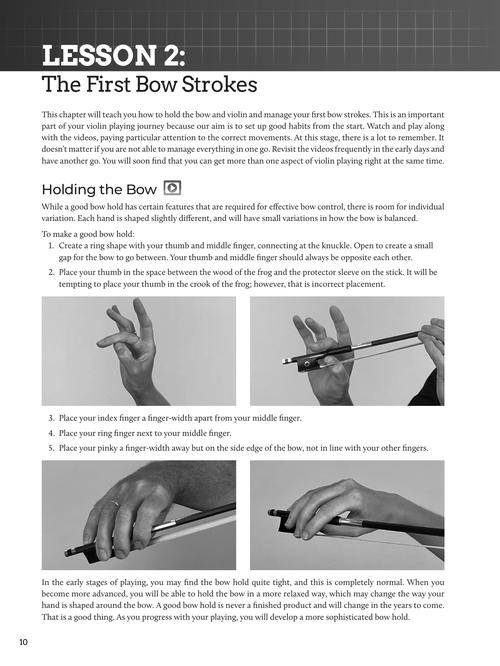 LESSON 2:
The First Bow Strokes

This chapter will teach you how to hold the bow and violin and manage your first bow strokes. This is an important part of your violin playing journey because our aim is to set up good habits from the start. Watch and play along with the videos, paying particular attention to the correct movements. At this stage, there is a lot to remember. It doesn't matter if you are not able to manage everything in one go. Revisit the videos frequently in the early days and have another go. You will soon find that you can get more than one aspect of violin playing right at the same time.

Holding the Bow

While a good bow hold has certain features that are required for effective bow control, there is room for individual variation. Each hand is shaped slightly different, and will have small variations in how the bow is balanced.

To make a good bow hold:
1. Create a ring shape with your thumb and middle finger, connecting at the knuckle. Open to create a small gap for the bow to go between. Your thumb and middle finger should always be opposite each other.
2. Place your thumb in the space between the wood of the frog and the protector sleeve on the stick. It will be tempting to place your thumb in the crook of the frog; however, that is incorrect placement.

3. Place your index finger a finger-width apart from your middle finger.
4. Place your ring finger next to your middle finger.
5. Place your pinky a finger-width away but on the side edge of the bow, not in line with your other fingers.

In the early stages of playing, you may find the bow hold quite tight, and this is completely normal. When you become more advanced, you will be able to hold the bow in a more relaxed way, which may change the way your hand is shaped around the bow. A good bow hold is never a finished product and will change in the years to come. That is a good thing. As you progress with your playing, you will develop a more sophisticated bow hold.

10